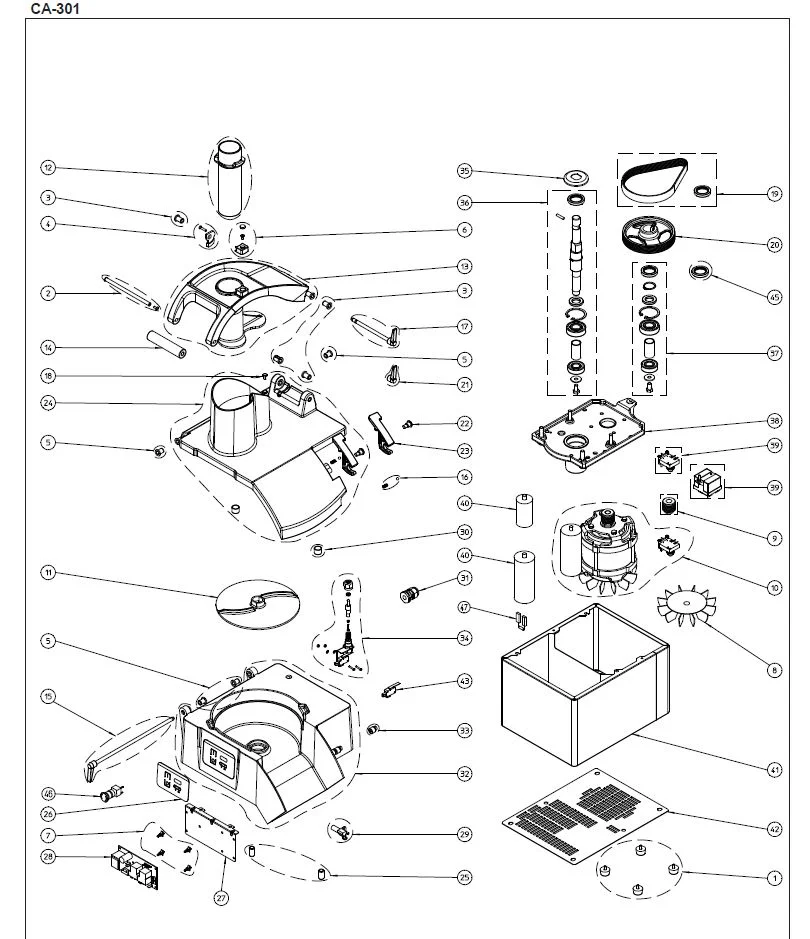 CA-301

12
3
4
2
14
18
24
5
11
5
15
46
26
7
28
27
6
13
3
17
5
21
22
23
16
30
31
34
43
33
32
29
25
35
36
40
40
47
19
20
45
37
38
39
39
9
10
8
41
42
1