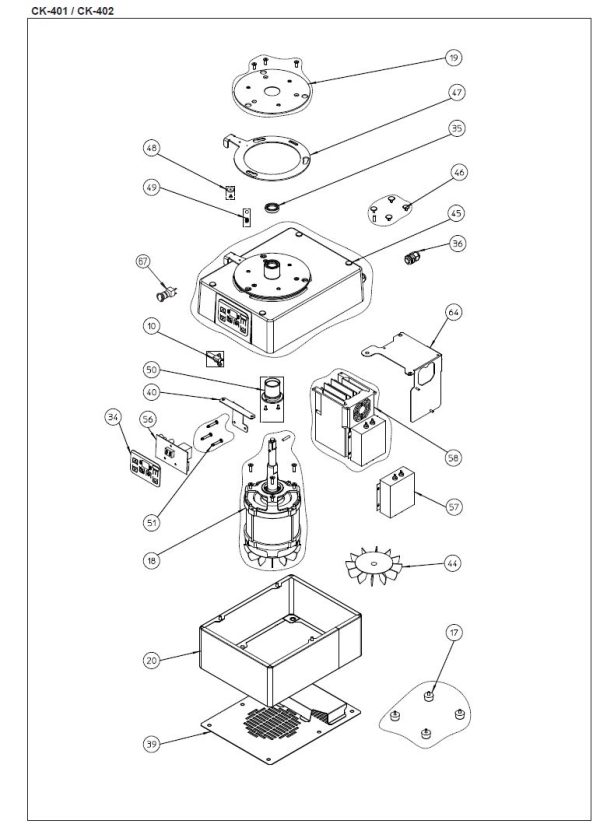 CK-401 / CK-402

19

47

35

48

49

46

45

36

67

10

64

50

40

34

56

58

51

57

18

44

20

17

39