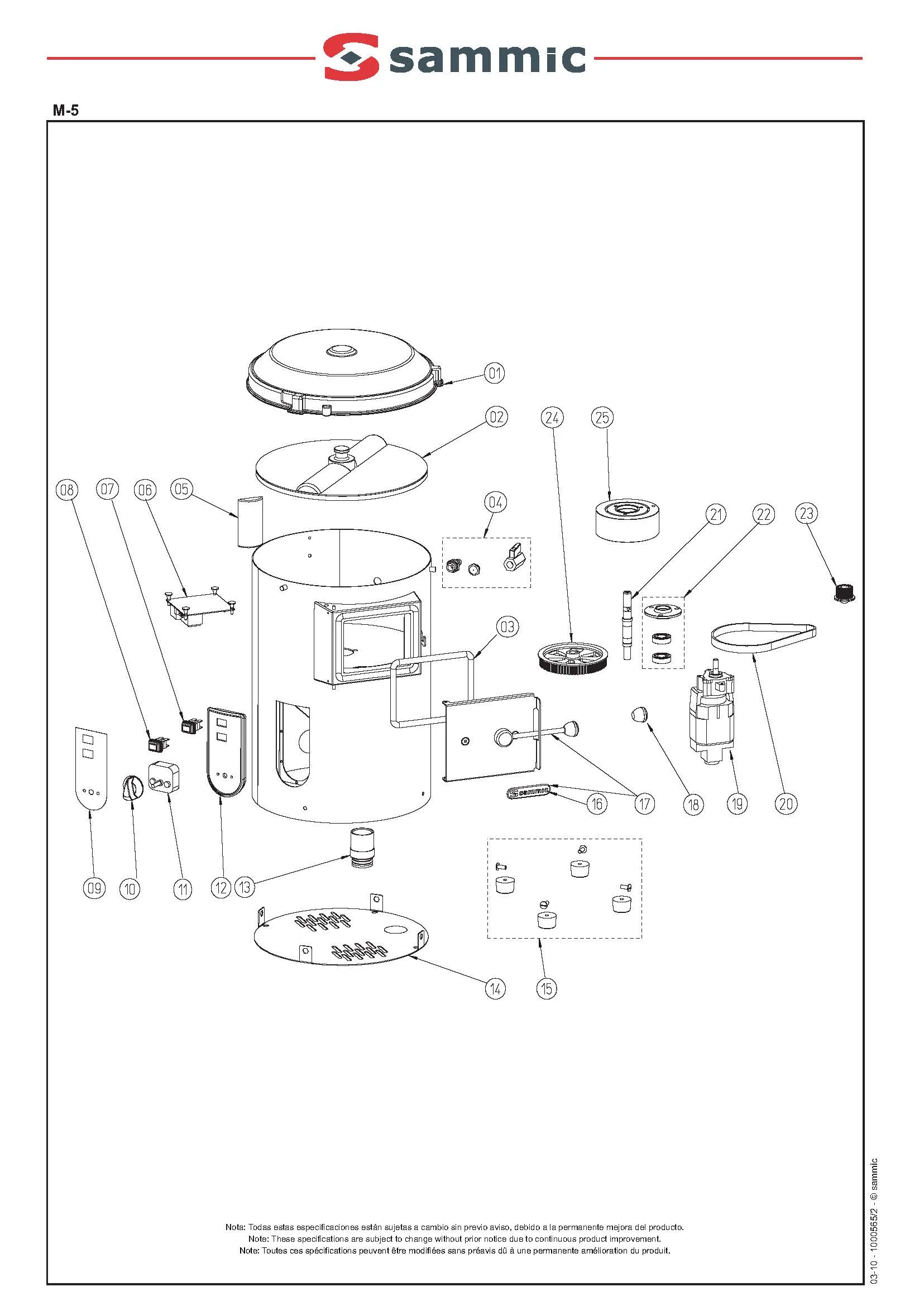 sammic

M-5

01
02
24
25
08
07
06
05
04
21
22
23
03
sammic
16
17
18
19
20
09
10
11
12
13
14
15

Nota: Todas estas especificaciones están sujetas a cambio sin previo aviso, debido a la permanente mejora del producto.
Note: These specifications are subject to change without prior notice due to continuous product improvement.
Note: Toutes ces spécifications peuvent être modifiées sans préavis dû à une permanente amélioration du produit.

03-10 - 1000565/2 - © sammic