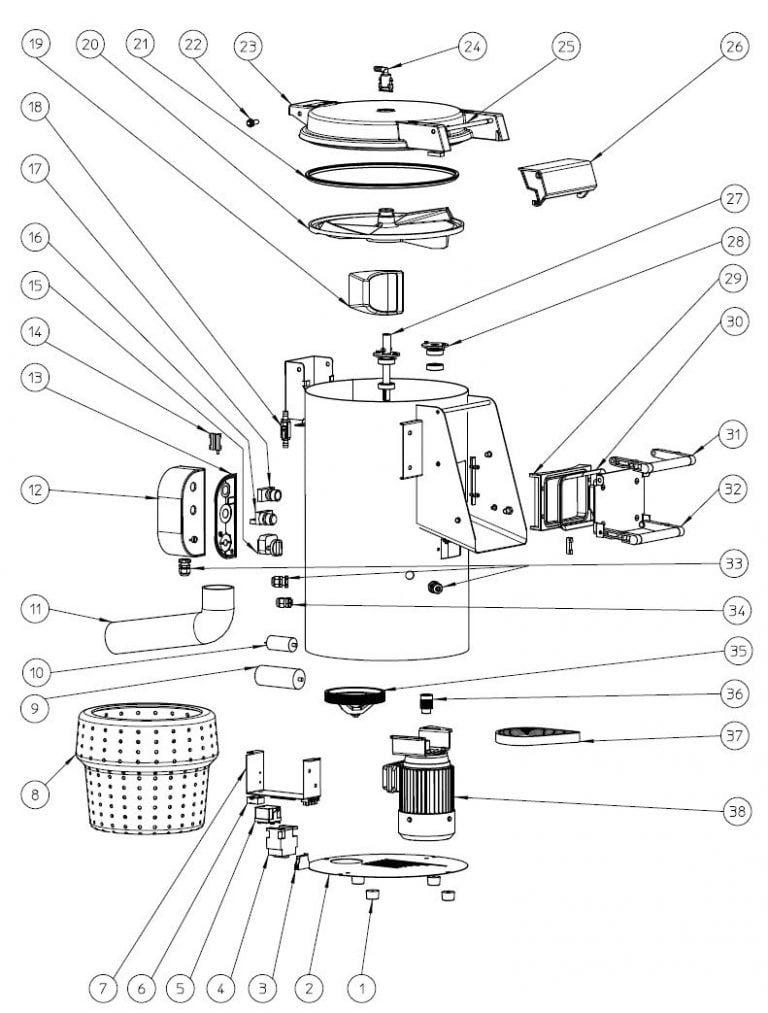 19 20 21 22 23 24 25 26

18

17

16

15

14

13

12

11

10

9

8

27

28

29

30

31

32

33

34

35

36

37

38

7 6 5 4 3 2 1