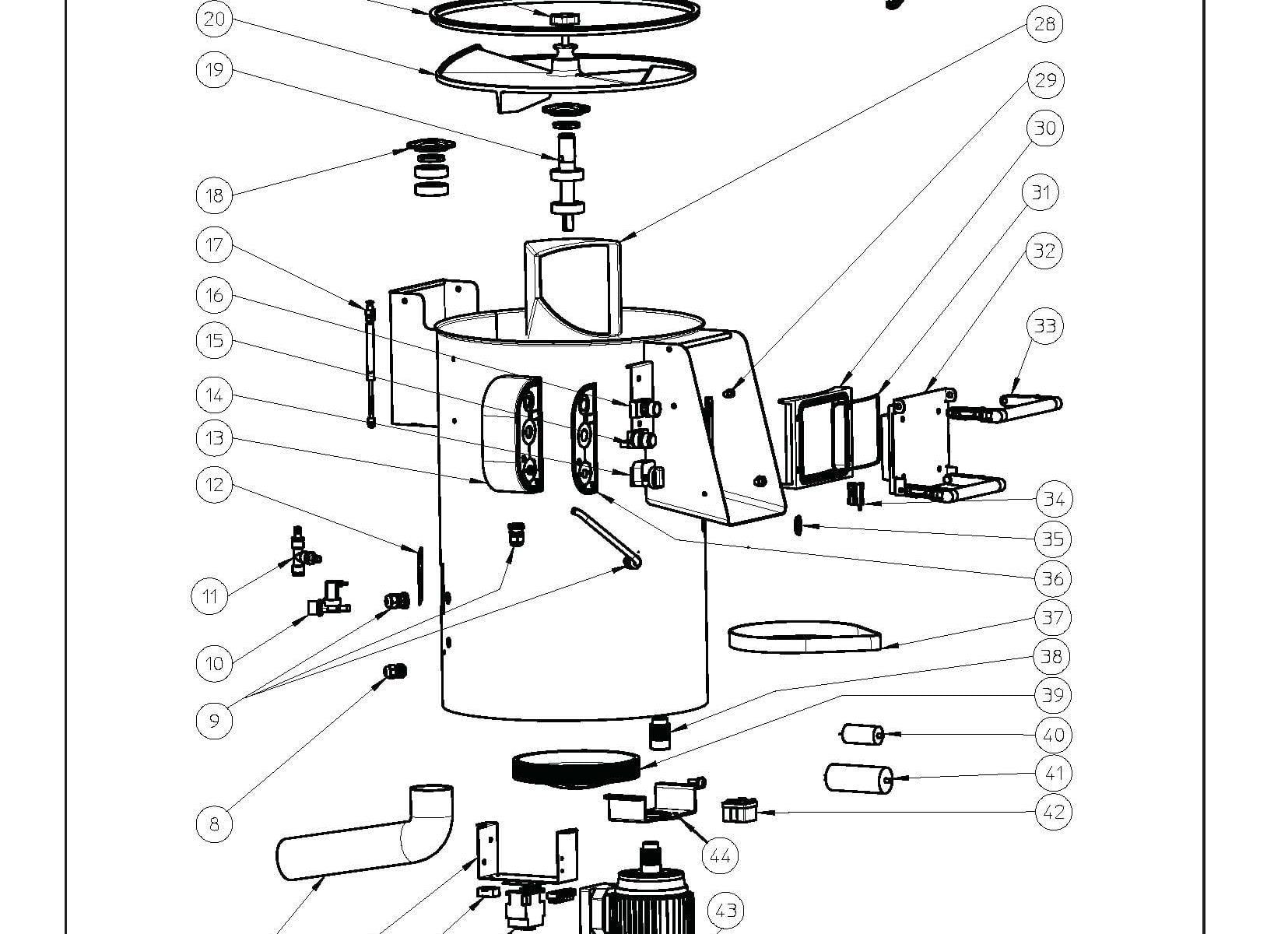 20
19
18
17
16
15
14
13
12
11
10
9
8
28
29
30
31
32
33
34
35
36
37
38
39
40
41
42
44
43