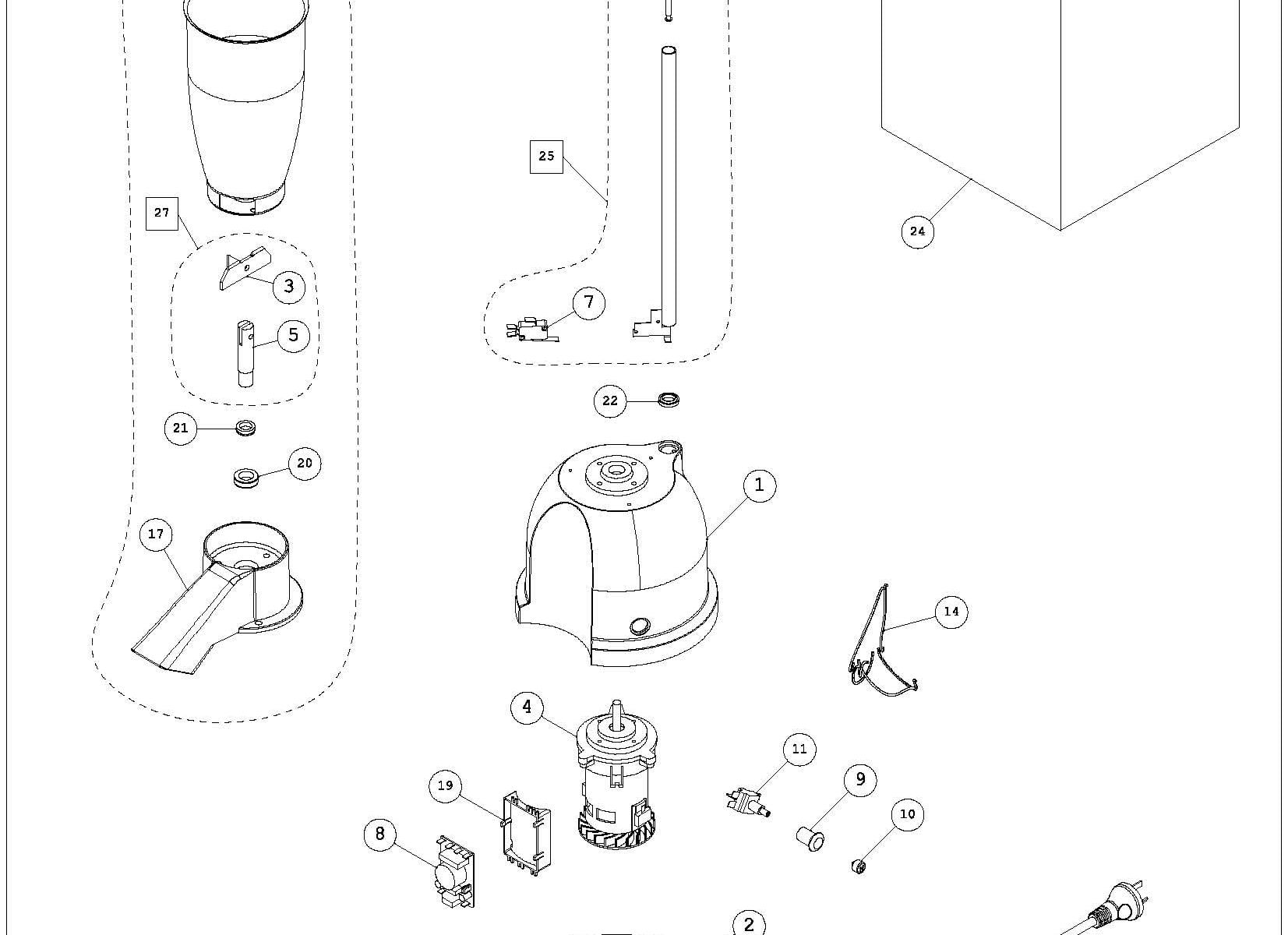 25

24

27

3

7

5

22

21

20

1

17

14

4

11

9

19

10

8

2