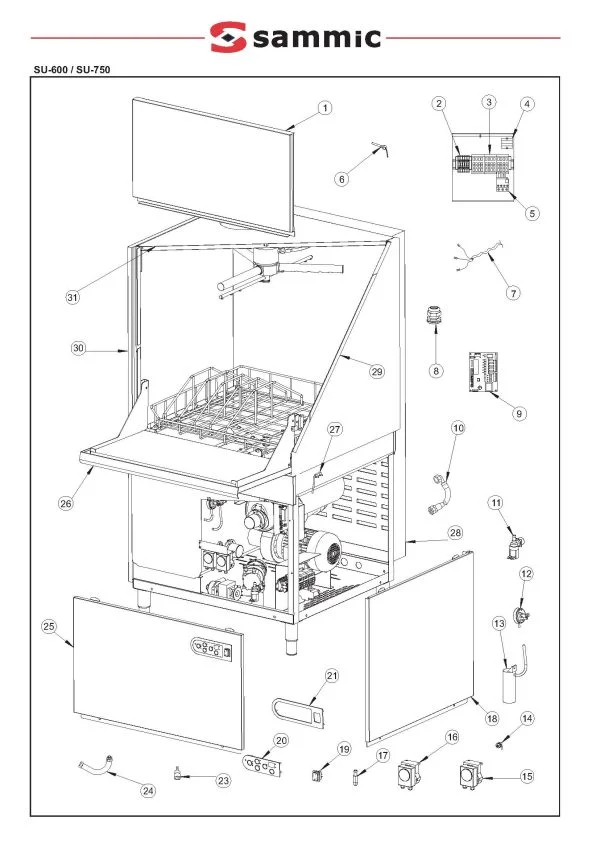 sammic

SU-600 / SU-750

1
2
3
4
5
6
7
8
9
10
11
12
13
14
15
16
17
18
19
20
21
23
24
25
26
27
28
29
30
31