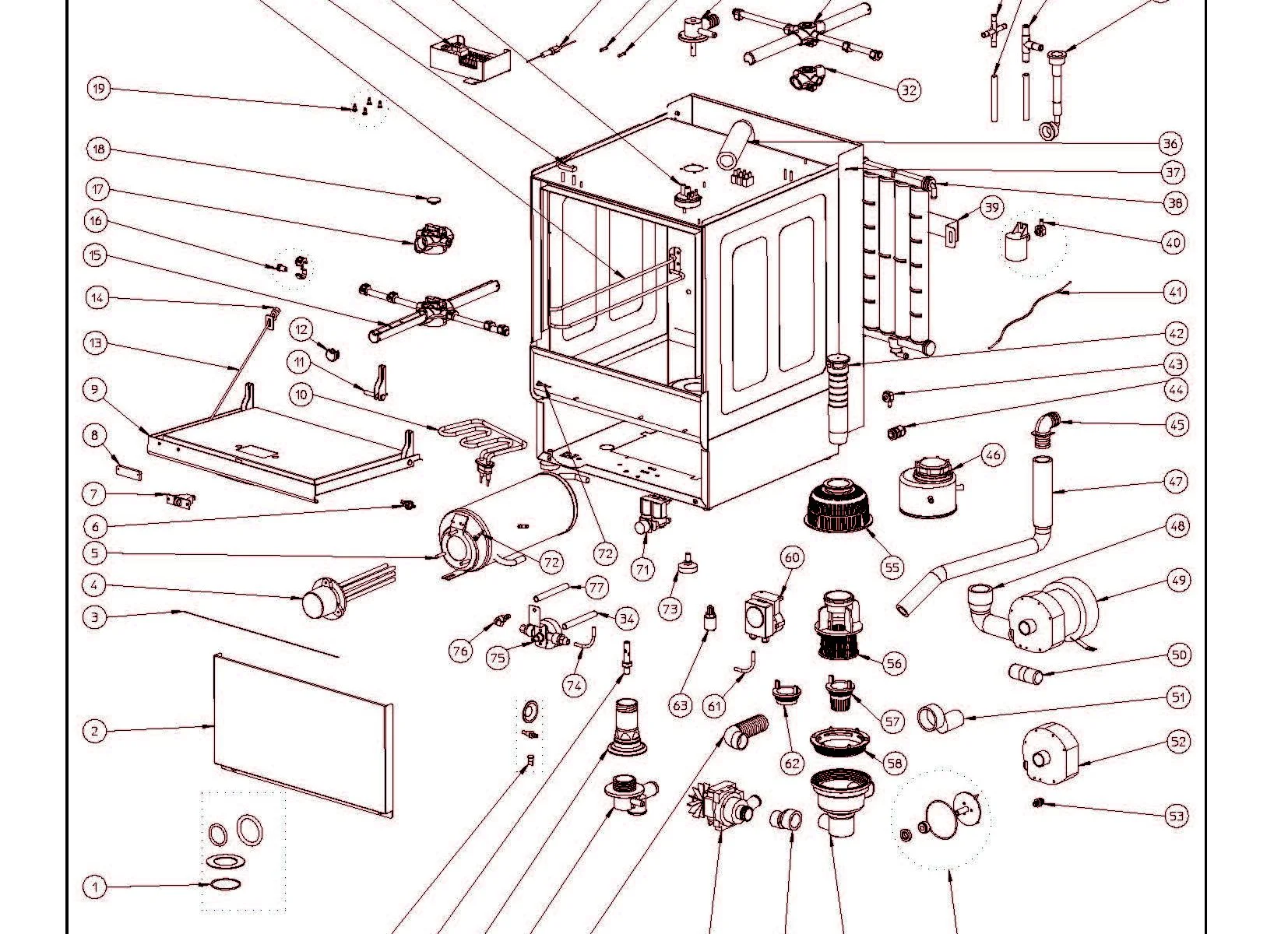 19
18
17
16
15
14
13
12
11
10
9
8
7
6
5
4
3
2
1
32
36
37
38
39
40
41
42
43
44
45
46
47
48
49
50
51
52
53
55
56
57
58
60
61
62
63
71
72
72
73
74
75
76
77
34