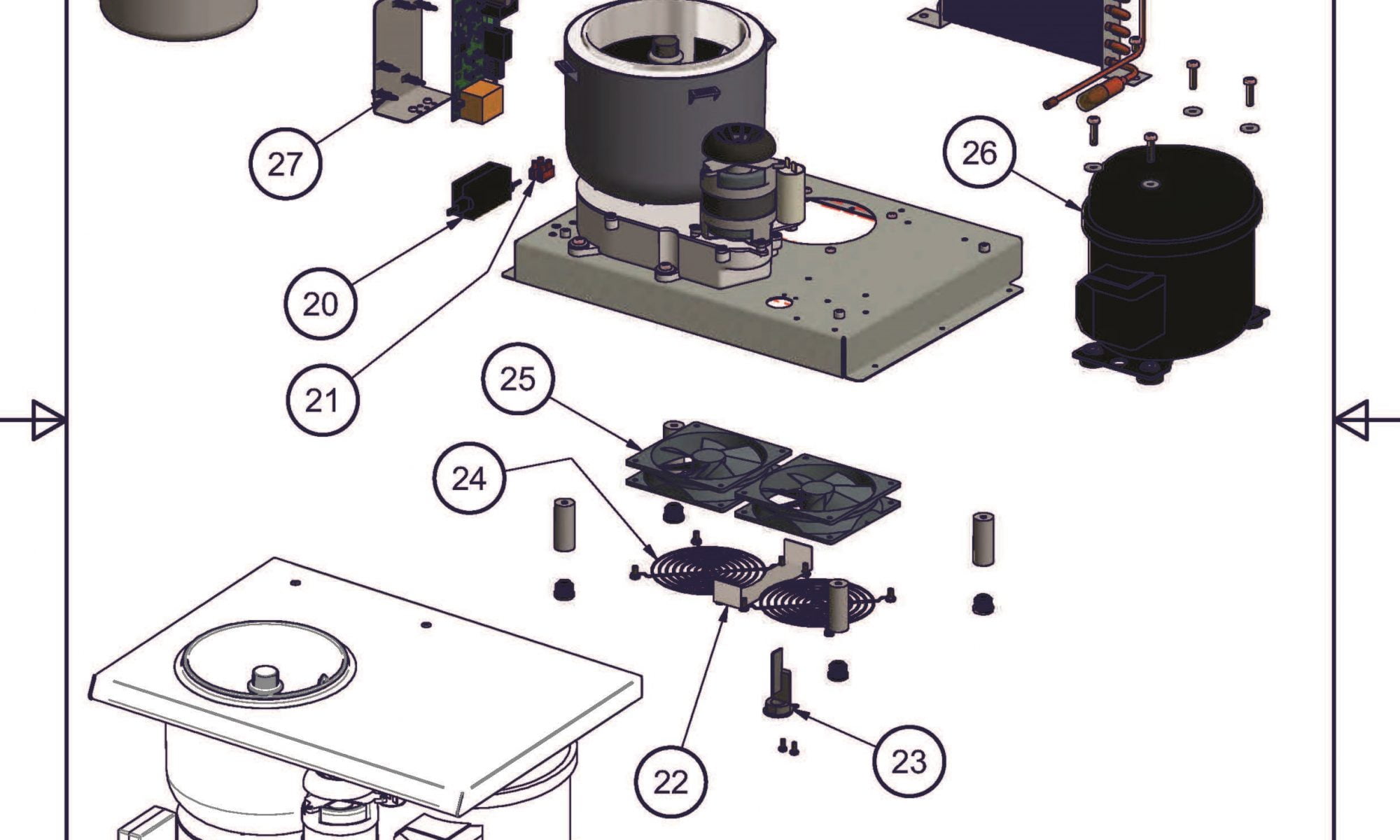 27

26

20

21

25

24

22

23