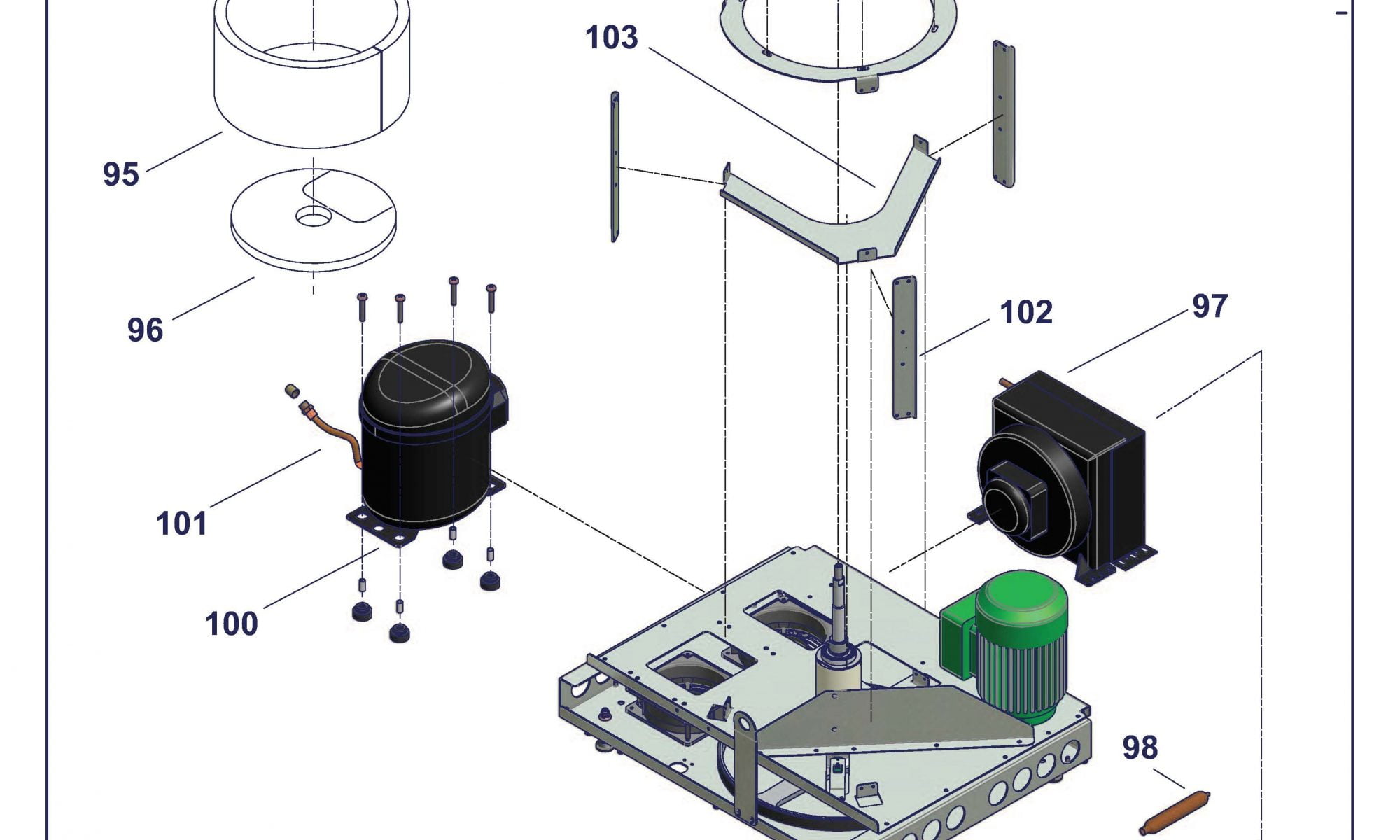 103

95

96

102

97

101

100

98