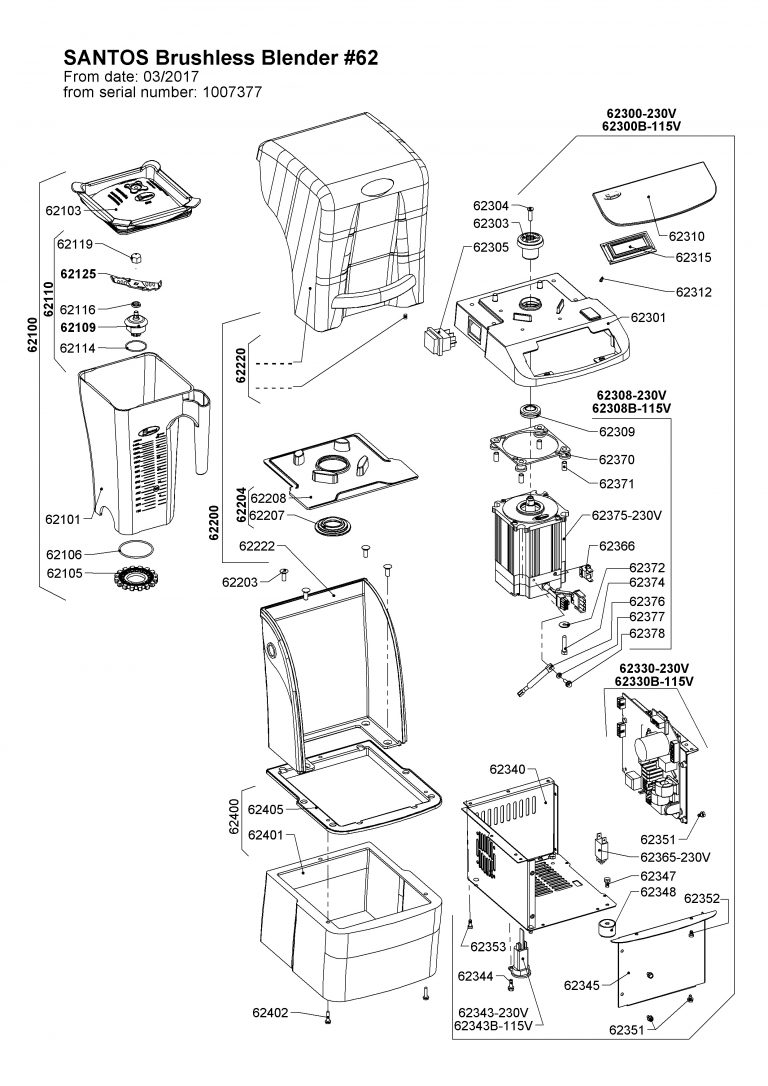 SANTOS Brushless Blender #62
From date: 03/2017
from serial number: 1007377

62100
62110
62103
62119
62125
62116
62109
62114
62101
62106
62105

62220
62200
62204
62208
62207
62222
62203

62400
62405
62401
62402

62300-230V
62300B-115V
62304
62303
62305
62310
62315
62312
62301

62308-230V
62308B-115V
62309
62370
62371
62375-230V
62366
62372
62374
62376
62377
62378

62330-230V
62330B-115V
62340
62351
62365-230V
62347
62348
62352
62353
62344
62345
62343-230V
62343B-115V
62351