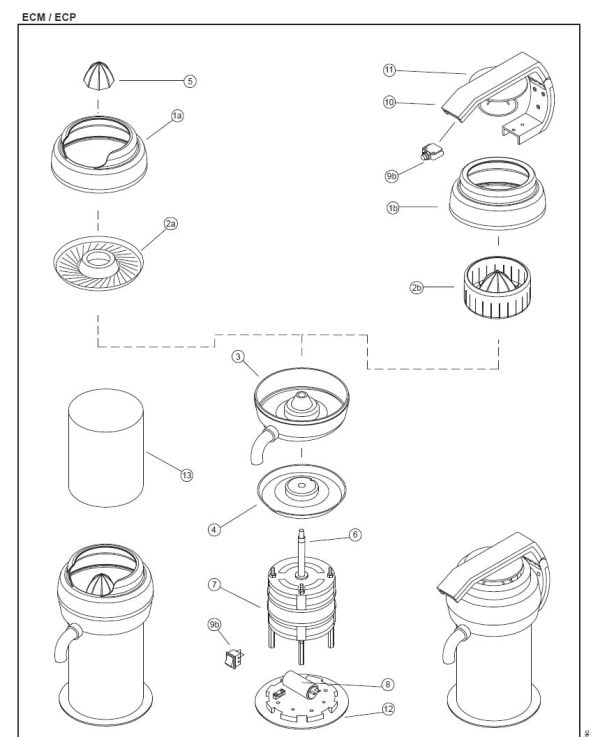 ECM / ECP

5
1a
2a
11
10
9b
1b
2b
3
13
4
6
7
9b
8
12