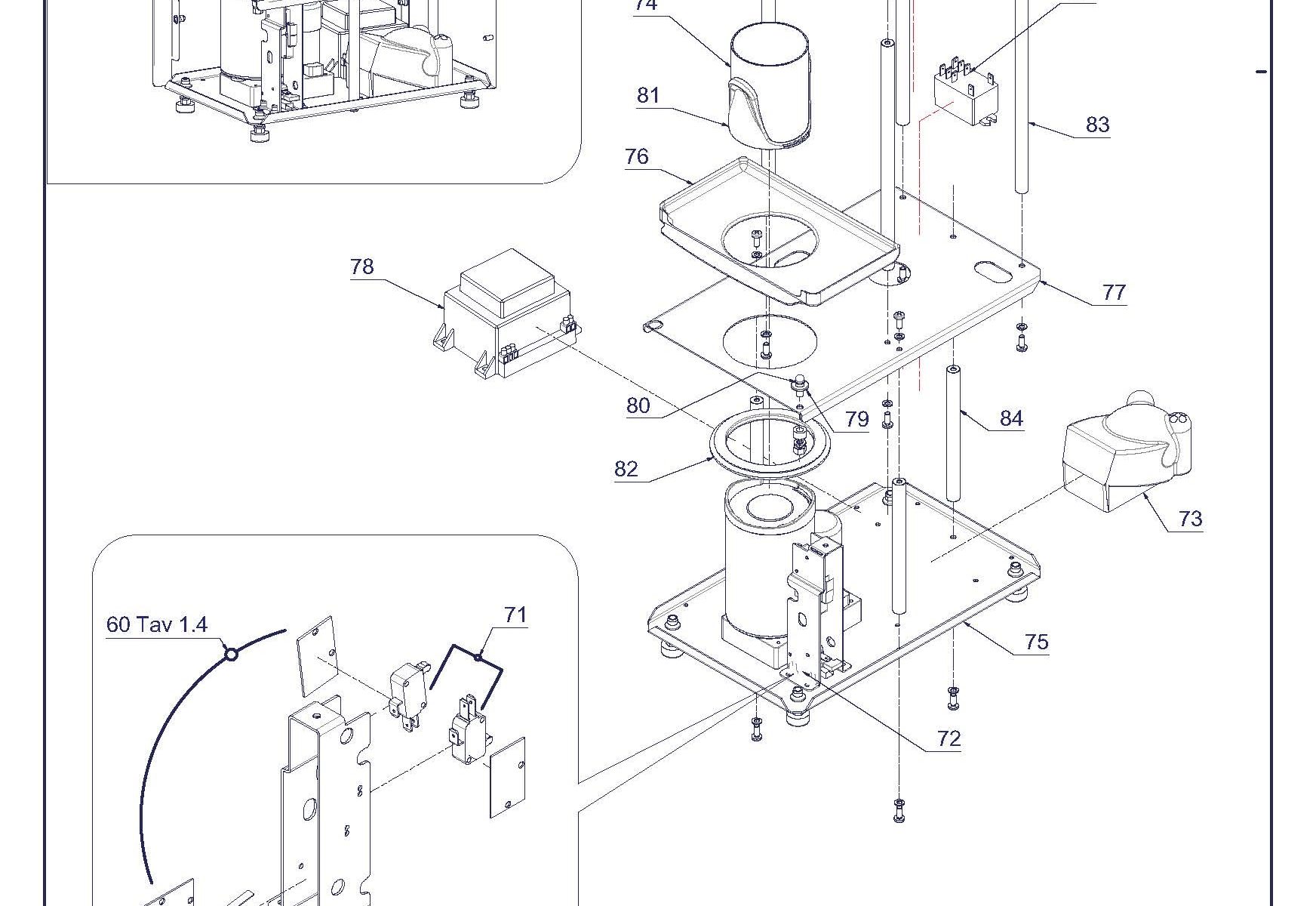 74
81
83
76
78
77
80
79
84
82
73
60 Tav 1.4
71
75
72