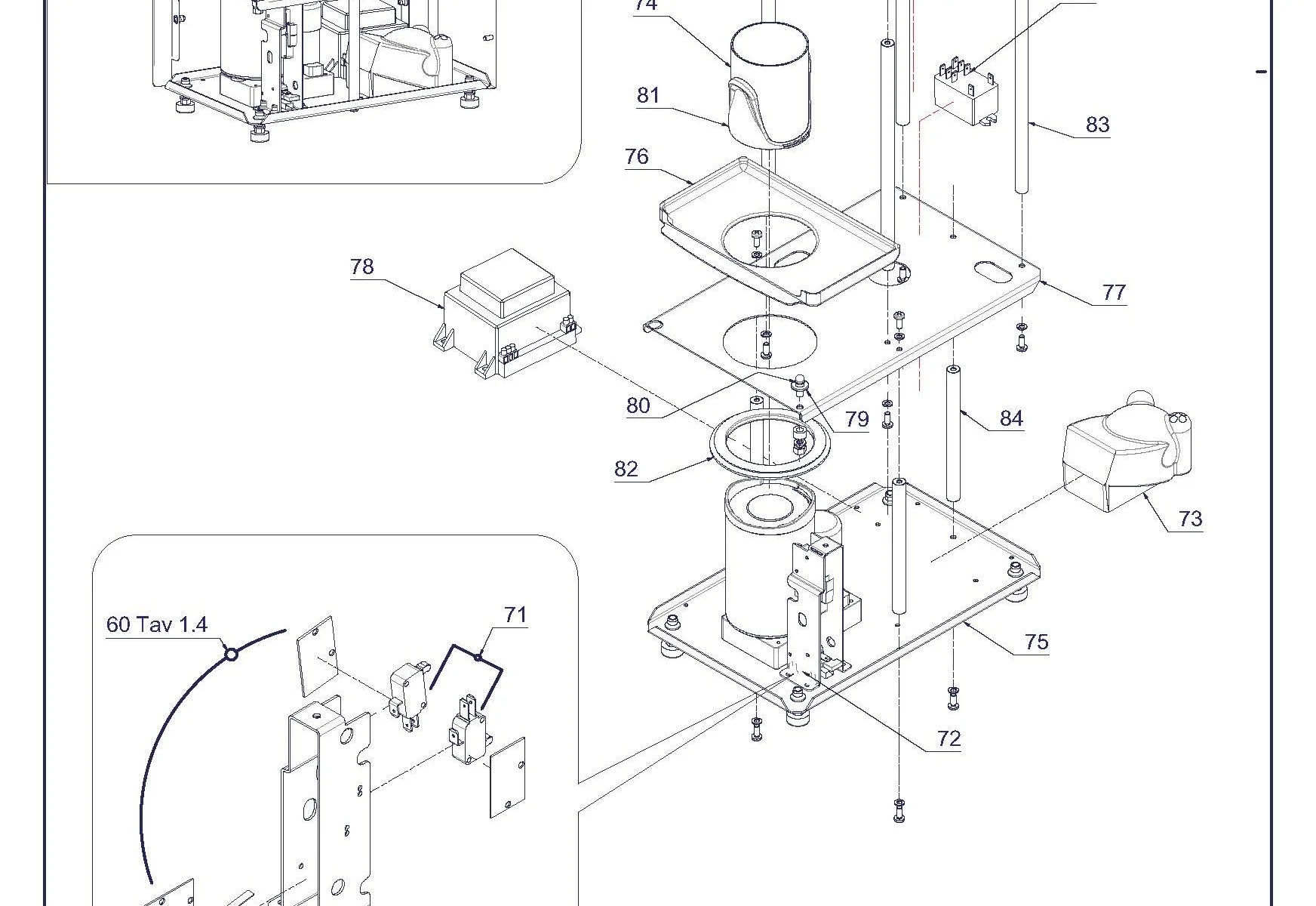 74
81
83
76
78
77
80
79
84
82
73
60 Tav 1.4
71
75
72