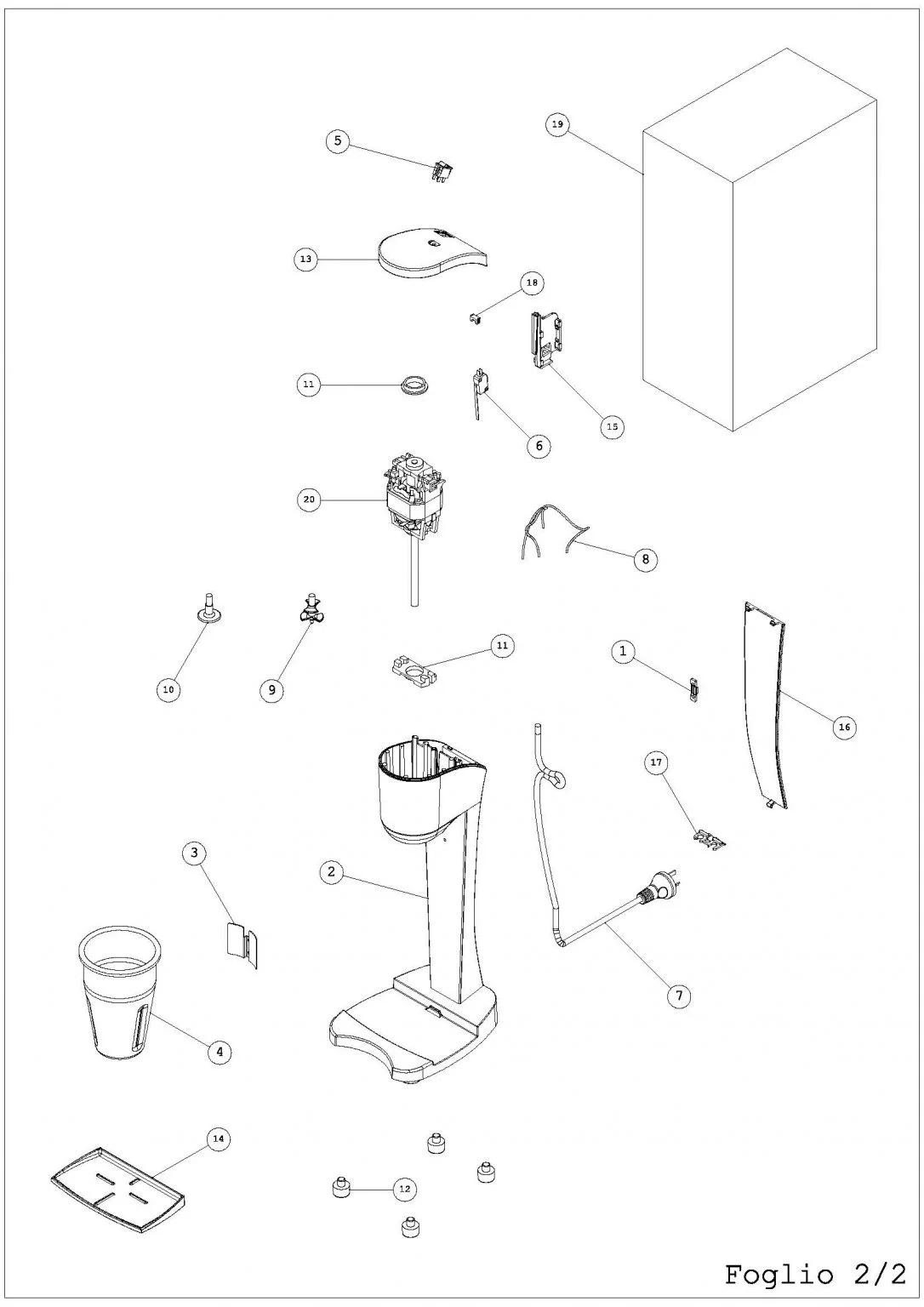 19
5
13
18
11
15
6
20
8
10
9
11
1
16
17
3
2
7
4
14
12
Foglio 2/2