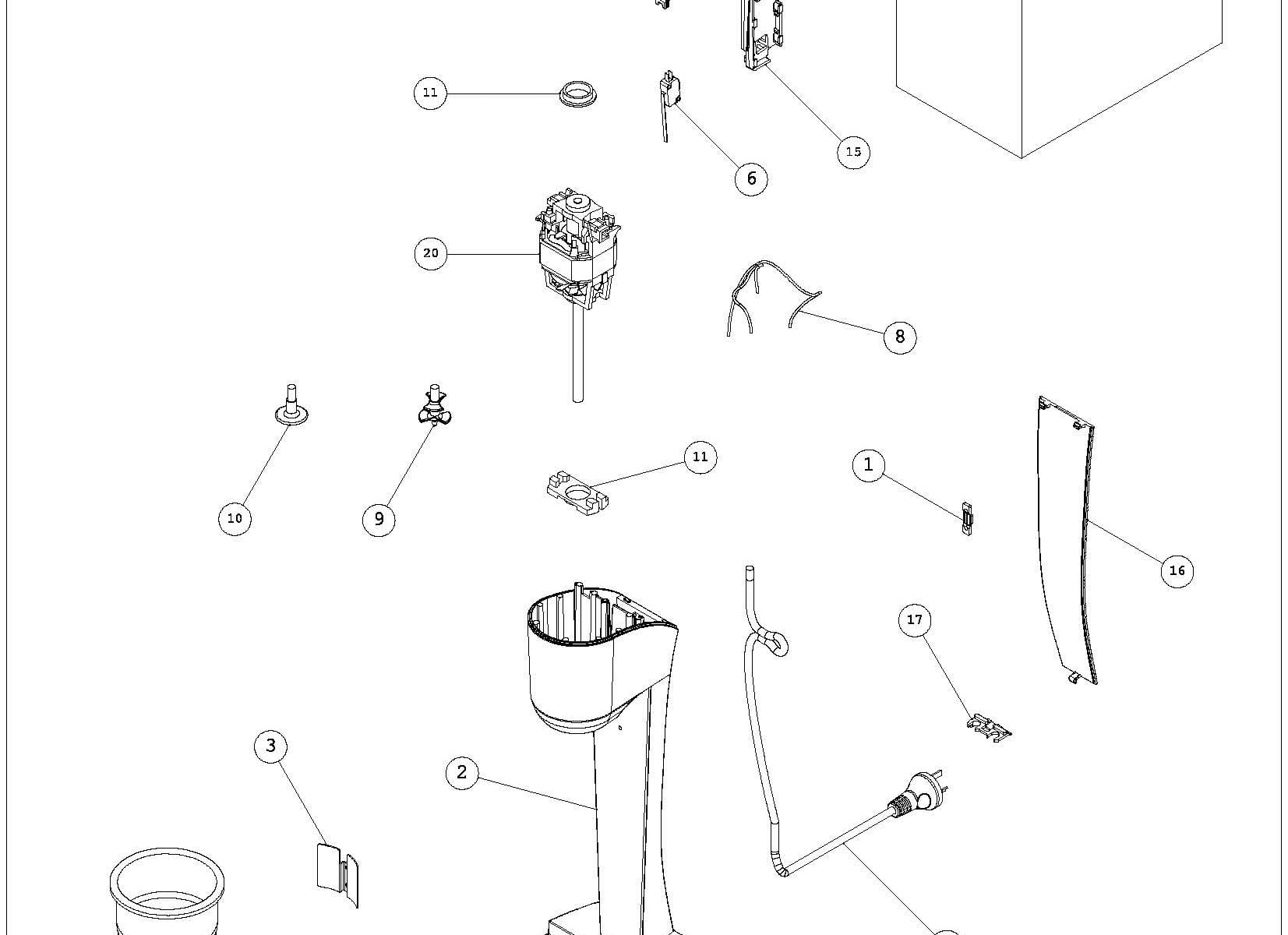 11
15
6
20
8
10
9
11
1
16
17
3
2