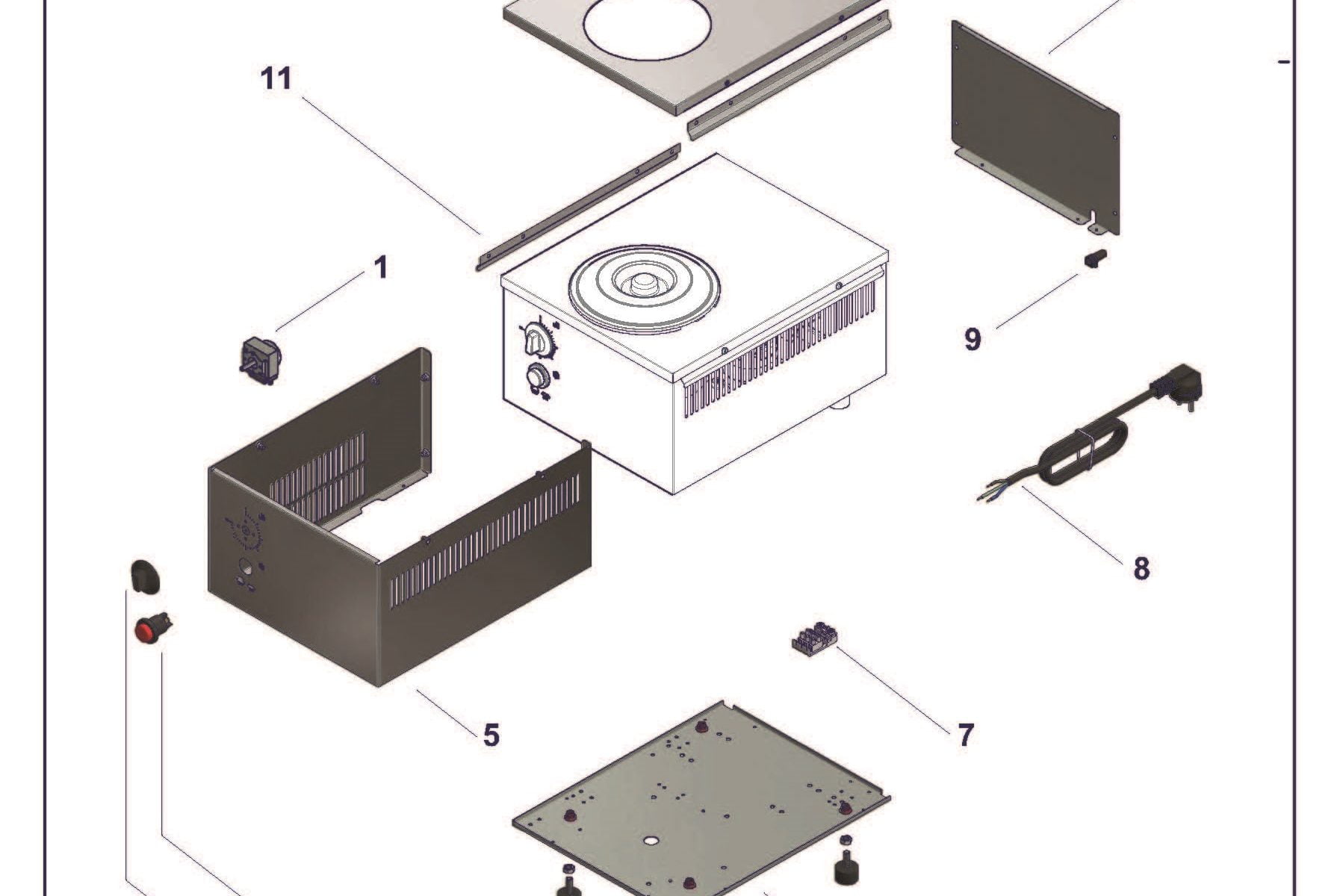 11

1

9

8

5

7