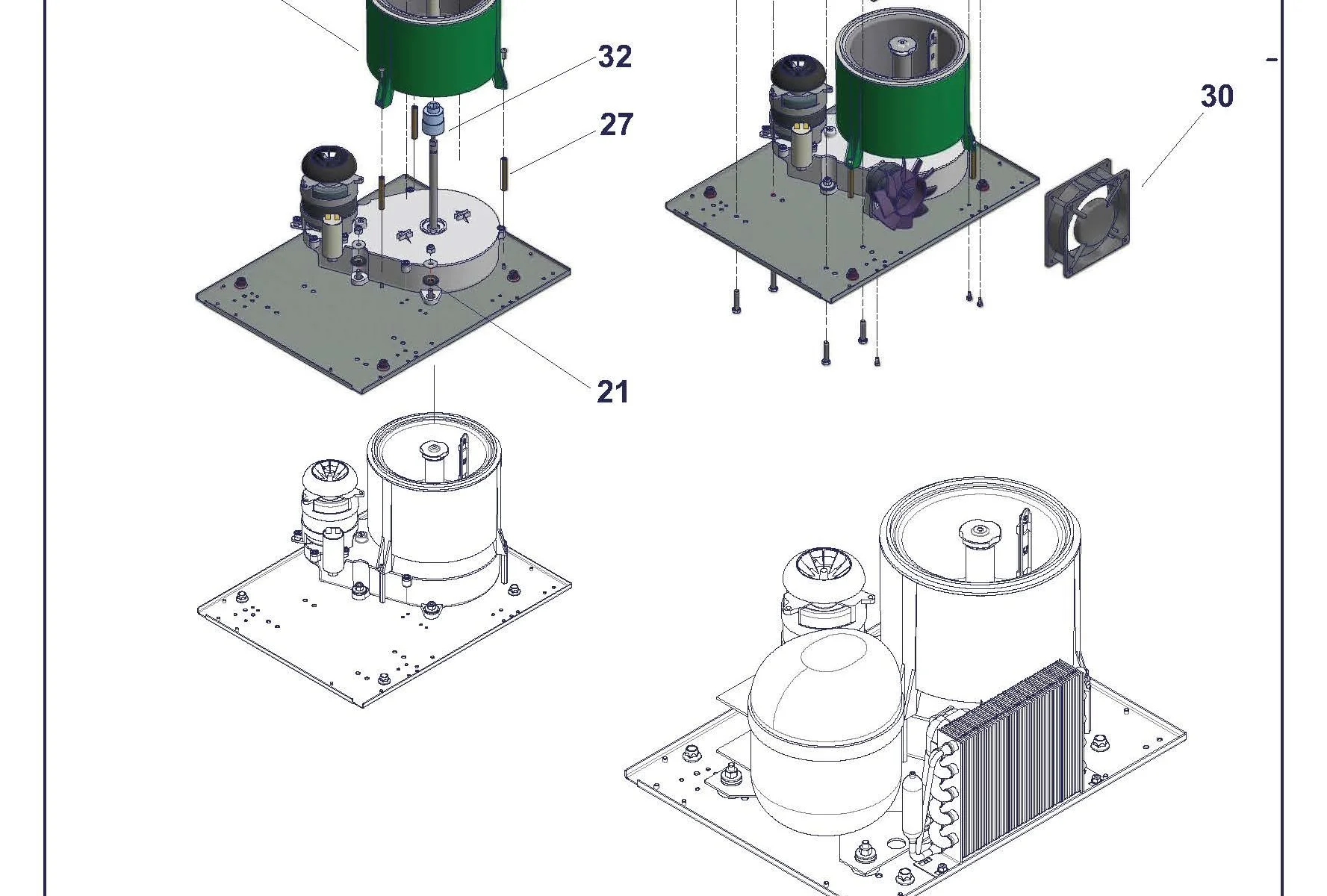 32

27

30

21