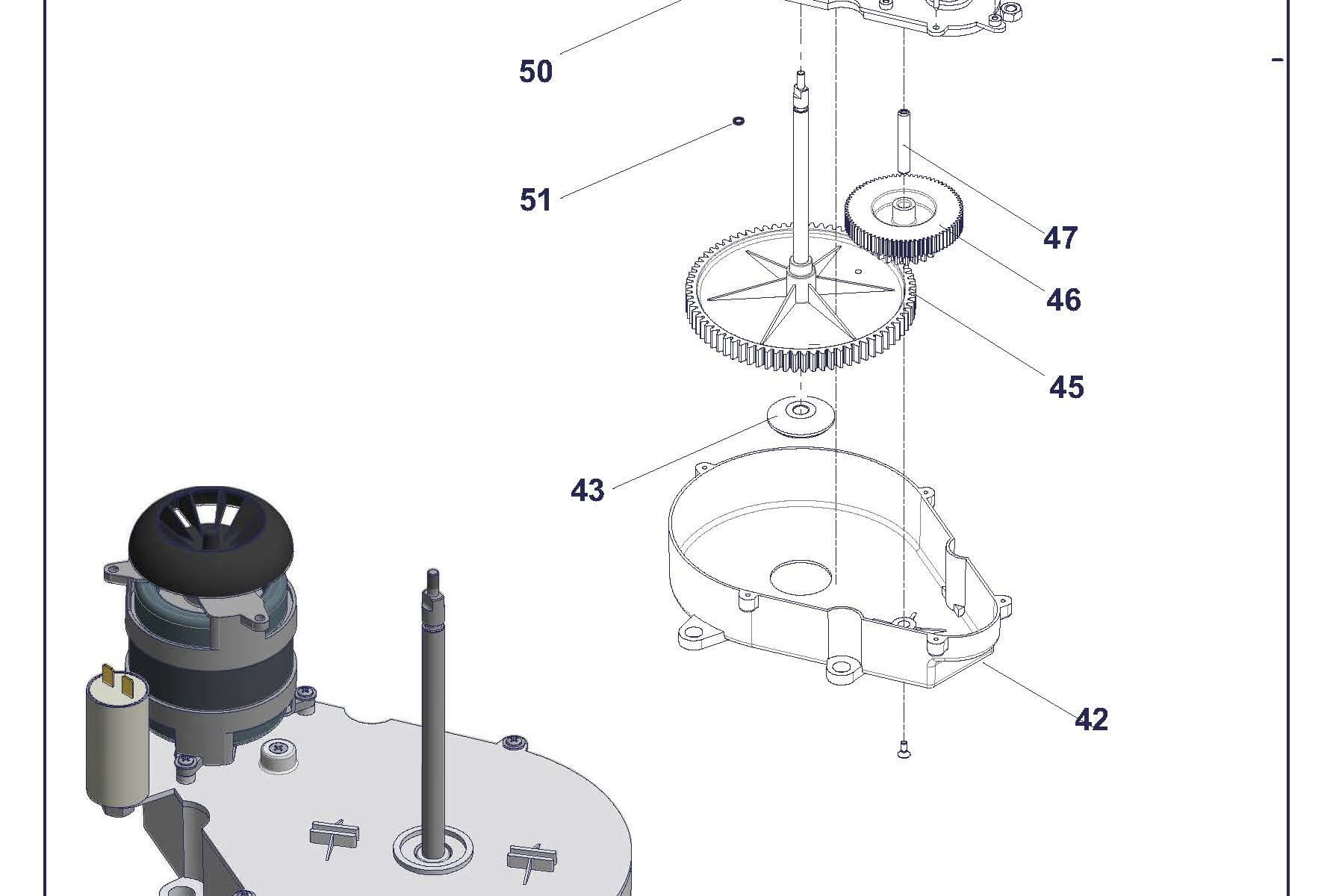 50

51

47

46

45

43

42