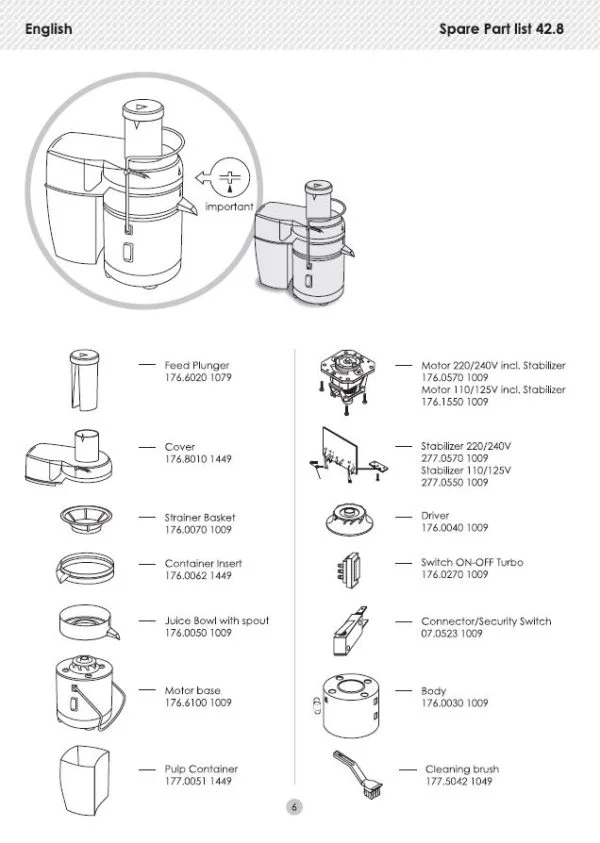 English

Spare Part list 42.8

important

Feed Plunger
176.6020 1079

Cover
176.8010 1449

Strainer Basket
176.0070 1009

Container Insert
176.0062 1449

Juice Bowl with spout
176.0050 1009

Motor base
176.6100 1009

Pulp Container
177.0051 1449

Motor 220/240V incl. Stabilizer
176.0570 1009
Motor 110/125V incl. Stabilizer
176.1550 1009

Stabilizer 220/240V
277.0570 1009
Stabilizer 110/125V
277.0550 1009

Driver
176.0040 1009

Switch ON-OFF Turbo
176.0270 1009

Connector/Security Switch
07.0523 1009

Body
176.0030 1009

Cleaning brush
177.5042 1049

6