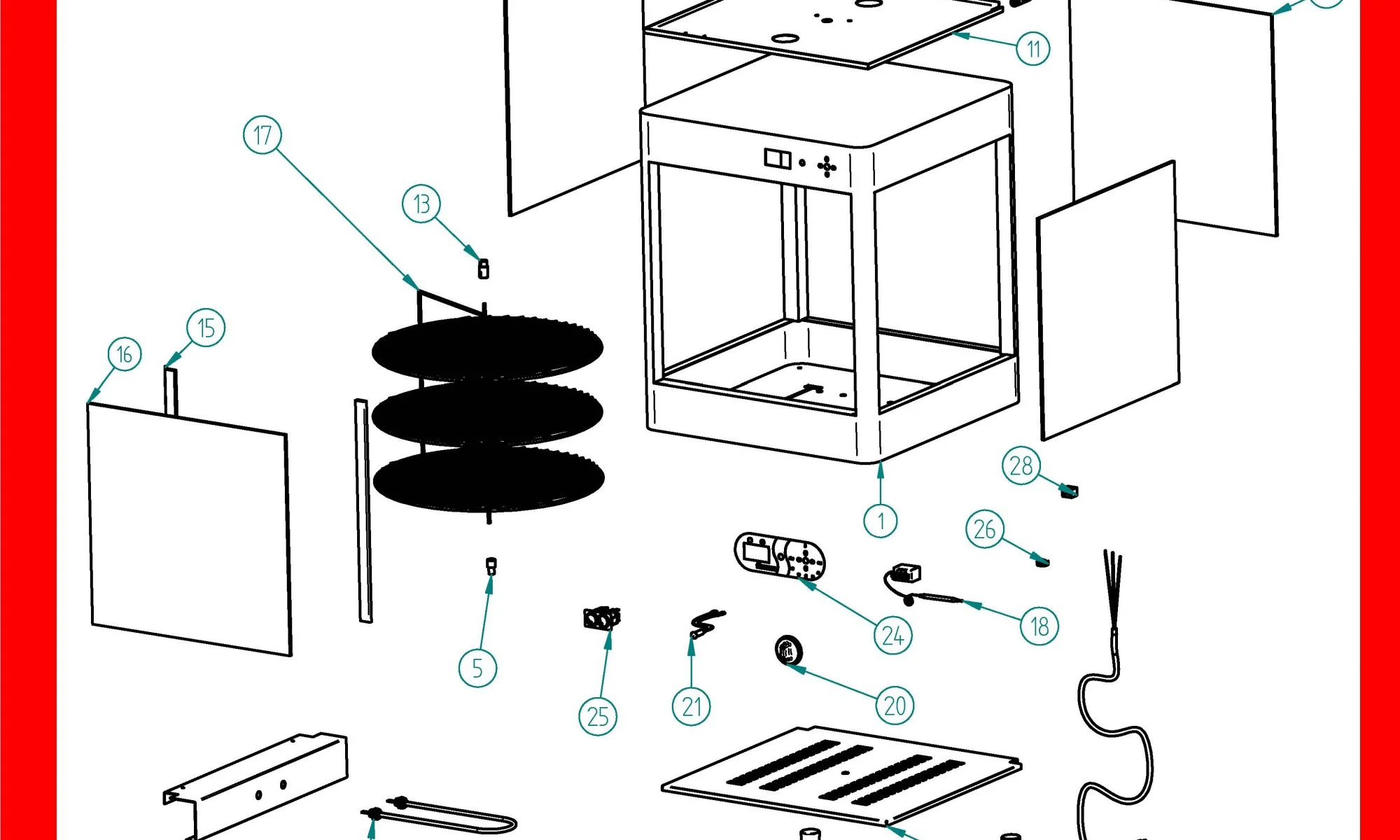 11
17
13
15
16
28
1
26
24
18
5
25
21
20